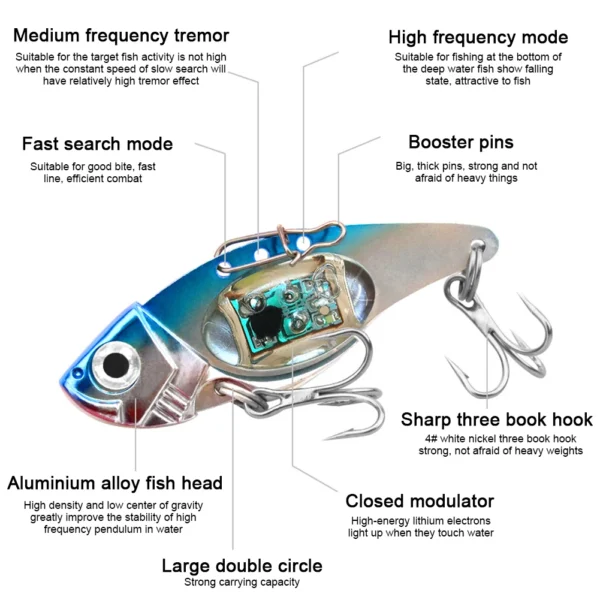 Medium frequency tremor
Suitable for the target fish activity is not high when the constant speed of slow search will have relatively high tremor effect

High frequency mode
Suitable for fishing at the bottom of the deep water fish show falling state, attractive to fish

Fast search mode
Suitable for good bite, fast line, efficient combat

Booster pins
Big, thick pins, strong and not afraid of heavy things

Sharp three book hook
4# white nickel three book hook strong, not afraid of heavy weights

Aluminium alloy fish head
High density and low center of gravity greatly improve the stability of high frequency pendulum in water

Closed modulator
High-energy lithium electrons light up when they touch water

Large double circle
Strong carrying capacity